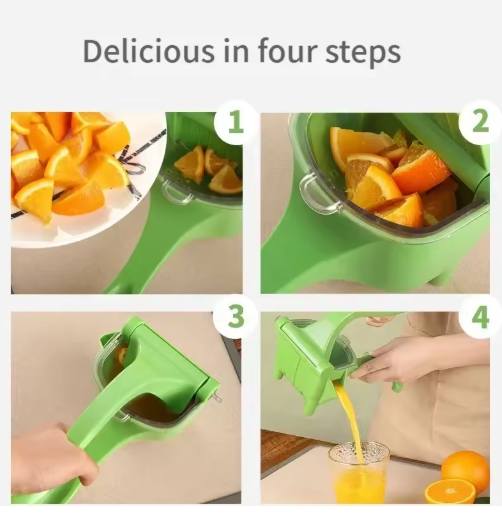 Delicious in four steps

1

2

3

4