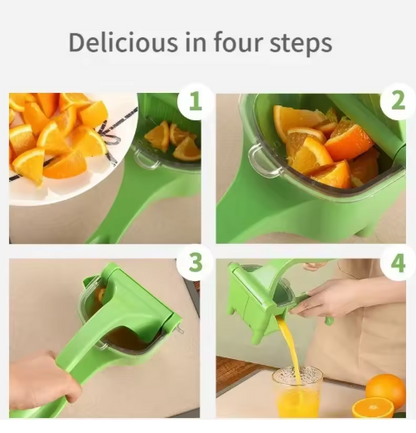 Delicious in four steps

1

2

3

4